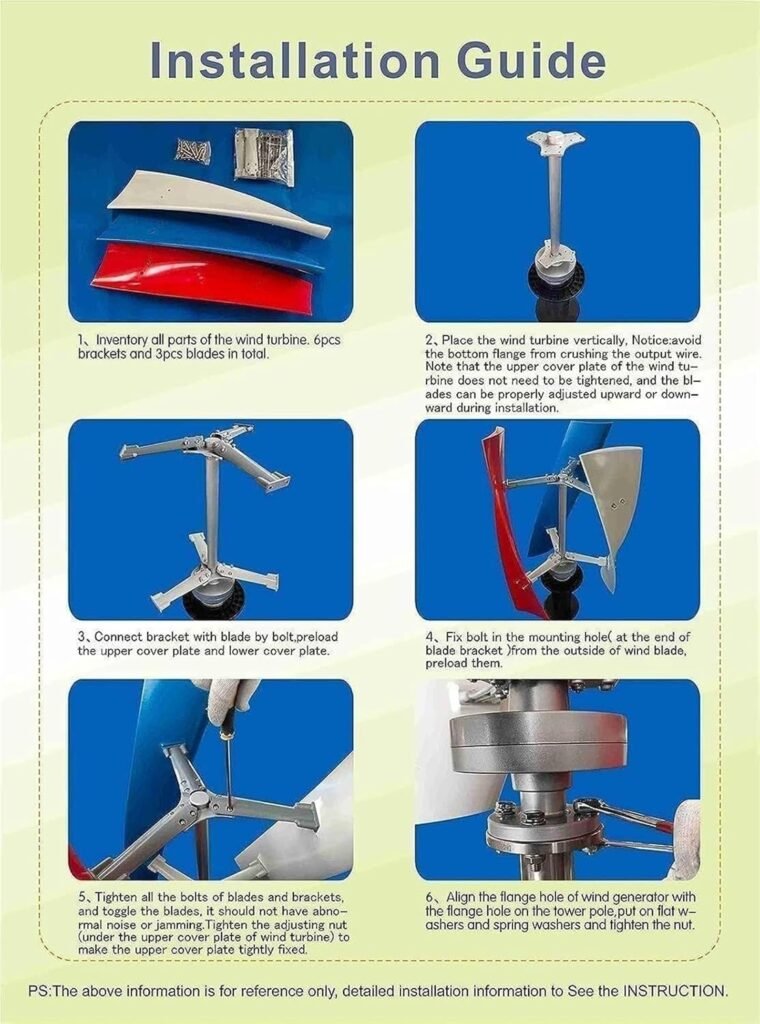 Installation Guide

1、Inventory all parts of the wind turbine. 6pcs brackets and 3pcs blades in total.

2、Place the wind turbine vertically, Notice:avoid the bottom flange from crushing the output wire. Note that the upper cover plate of the wind turbine does not need to be tightened, and the blades can be properly adjusted upward or downward during installation.

3、Connect bracket with blade by bolt,preload the upper cover plate and lower cover plate.

4、Fix bolt in the mounting hole( at the end of blade bracket )from the outside of wind blade, preload them.

5、Tighten all the bolts of blades and brackets, and toggle the blades, it should not have abnormal noise or jamming.Tighten the adjusting nut (under the upper cover plate of wind turbine) to make the upper cover plate tightly fixed.

6、Align the flange hole of wind generator with the flange hole on the tower pole,put on flat washers and spring washers and tighten the nut.

PS:The above information is for reference only, detailed installation information to See the INSTRUCTION.