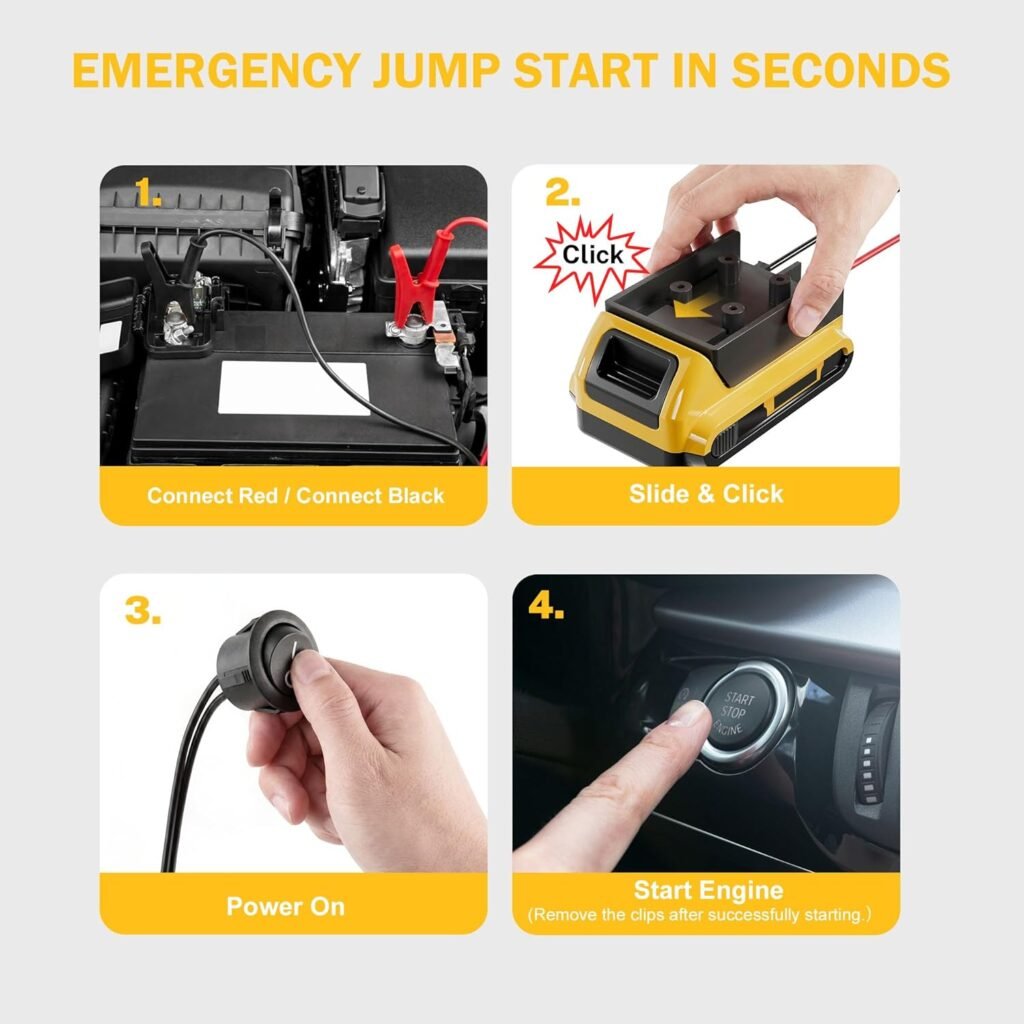 EMERGENCY JUMP START IN SECONDS

1.

Connect Red / Connect Black

2.

Click

Slide & Click

3.

Power On

4.

START STOP ENGINE

Start Engine
(Remove the clips after successfully starting.)